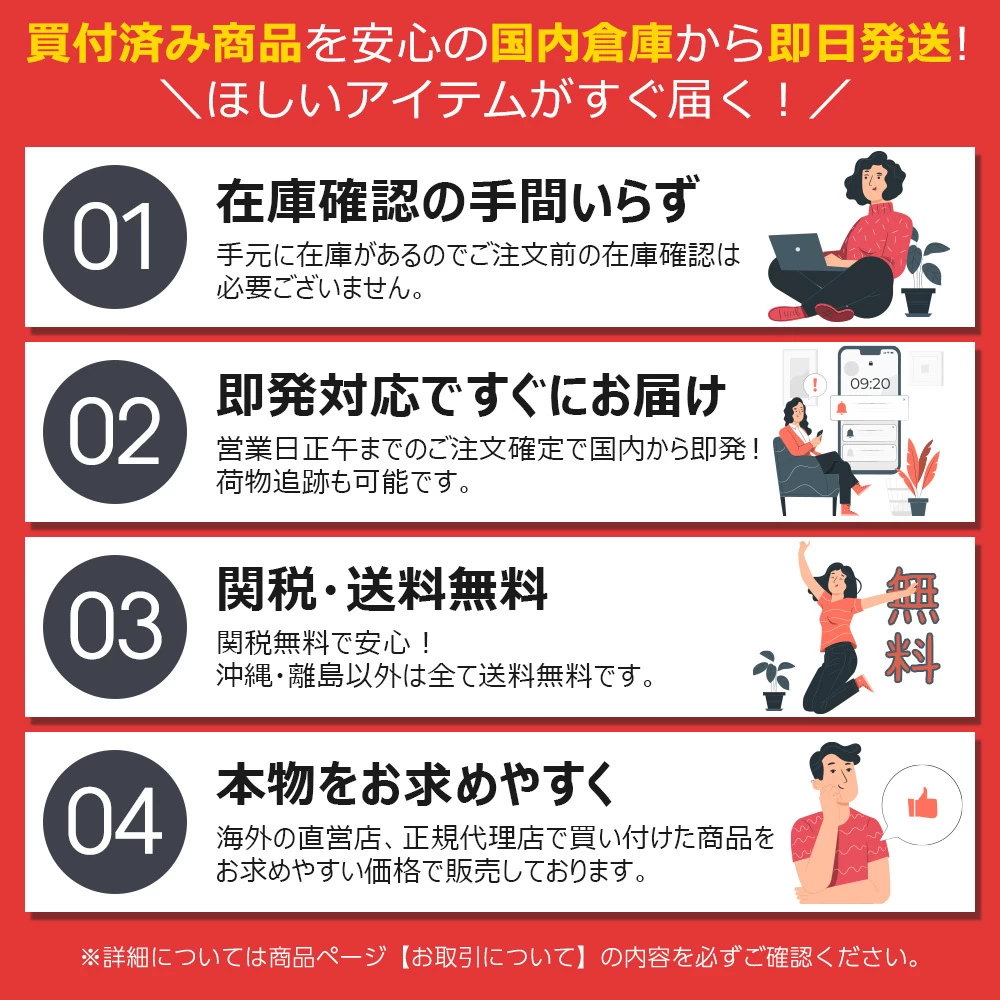 買付済み商品を安心の国内倉庫から即日発送!
＼ほしいアイテムがすぐ届く！／

01
在庫確認の手間いらず
手元に在庫があるのでご注文前の在庫確認は必要ございません。

02
即発対応ですぐにお届け
営業日正午までのご注文確定で国内から即発！荷物追跡も可能です。

09:20

03
関税・送料無料
関税無料で安心！
沖縄・離島以外は全て送料無料です。

無料

04
本物をお求めやすく
海外の直営店、正規代理店で買い付けた商品をお求めやすい価格で販売しております。

※詳細については商品ページ【お取引について】の内容を必ずご確認ください。